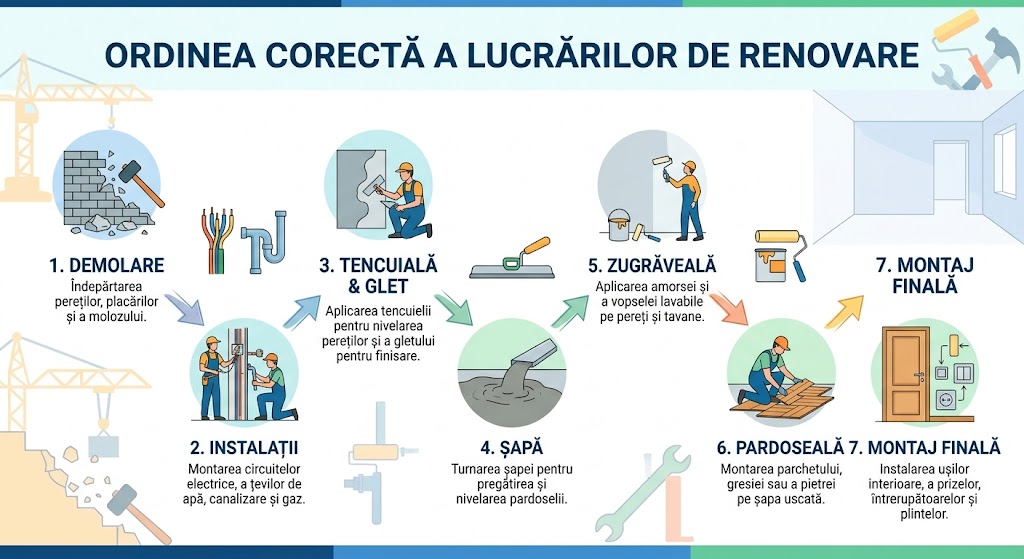 ORDINEA CORECTĂ A LUCRĂRILOR DE RENOVARE

1. DEMOLARE
Îndepărtarea pereților, placărilor și a molozului.

2. INSTALAȚII
Montarea circuitelor electrice, a țevilor de apă, canalizare și gaz.

3. TENCUIALĂ & GLET
Aplicarea tencuielii pentru nivelarea pereților și a gletului pentru finisare.

4. ȘAPĂ
Turnarea șapei pentru pregătirea și nivelarea pardoselii.

5. ZUGRĂVEALĂ
Aplicarea amorsei și a vopselei lavabile pe pereți și tavane.

6. PARDOSEALĂ
Montarea parchetului, gresiei sau a pietrei pe șapa uscată.

7. MONTAJ FINALĂ

7. MONTAJ FINALĂ
Instalarea ușilor interioare, a prizelor, întrerupătoarelor și plintelor.